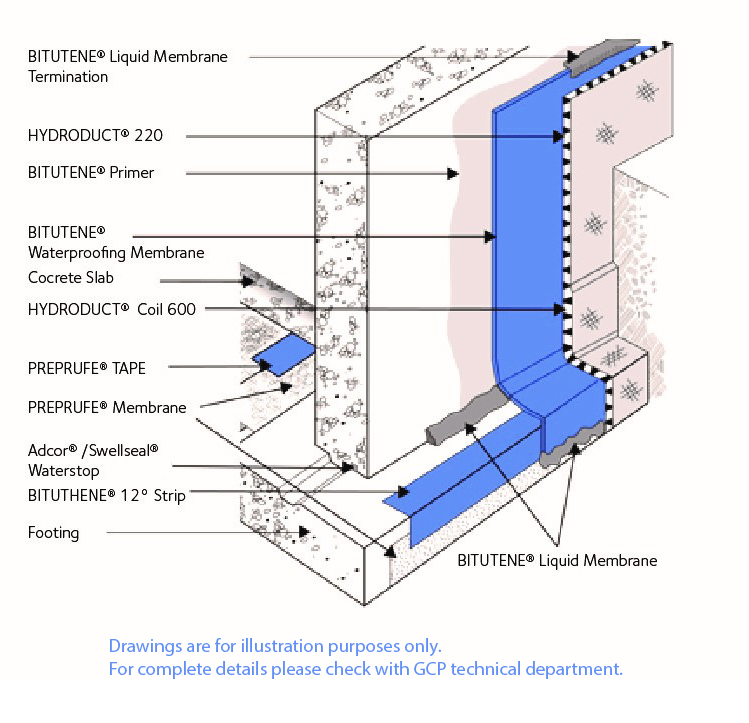 BITUTENE® Liquid Membrane Termination

HYDRODUCT® 220

BITUTENE® Primer

BITUTENE® Waterproofing Membrane

Cocrete Slab

HYDRODUCT® Coil 600

PREPRUFE® TAPE

PREPRUFE® Membrane

Adcor® /Swellseal® Waterstop

BITUTHENE® 12° Strip

Footing

BITUTENE® Liquid Membrane

Drawings are for illustration purposes only.
For complete details please check with GCP technical department.